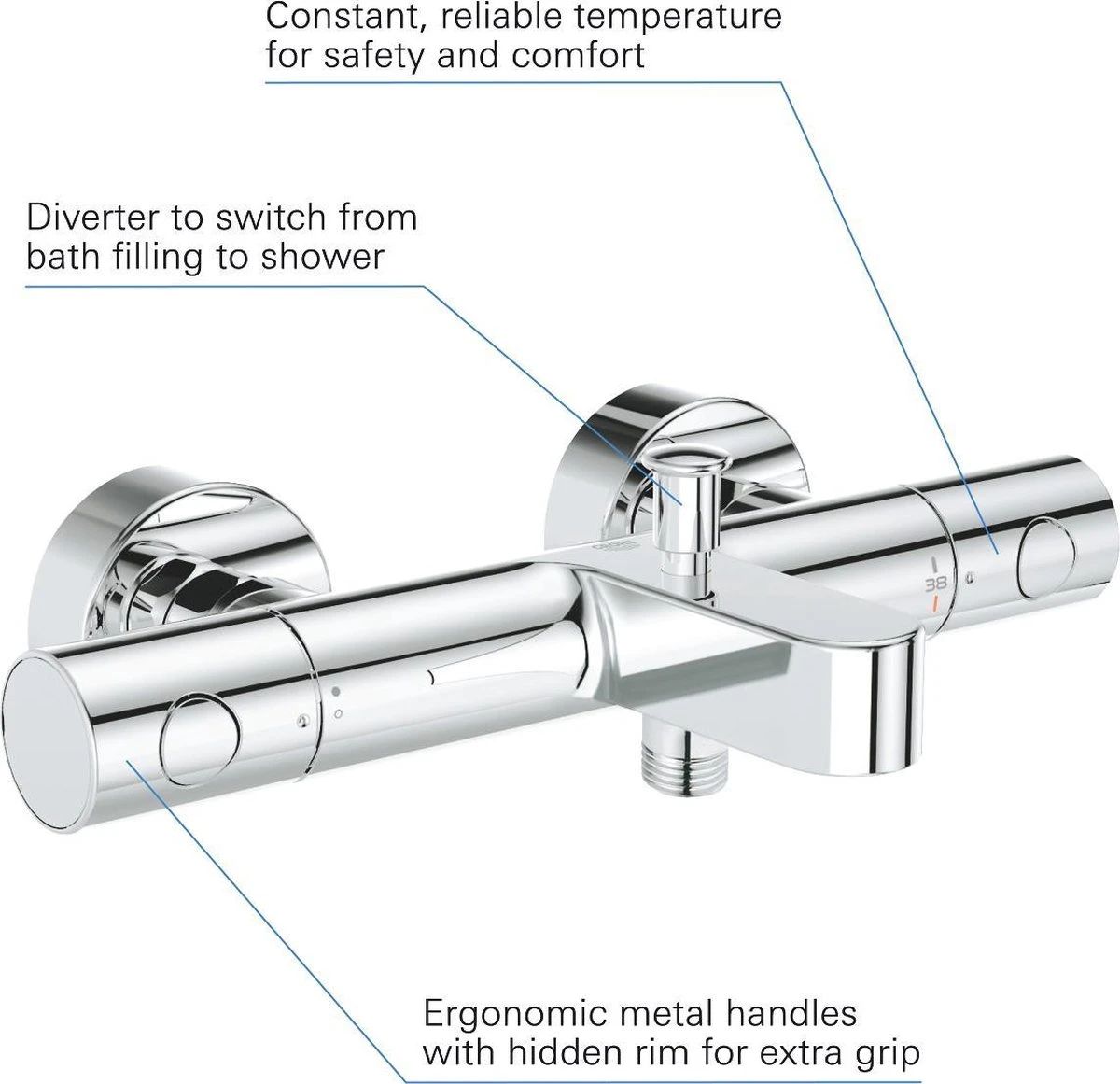 Constant, reliable temperature for safety and comfort

Diverter to switch from bath filling to shower

38

Ergonomic metal handles with hidden rim for extra grip