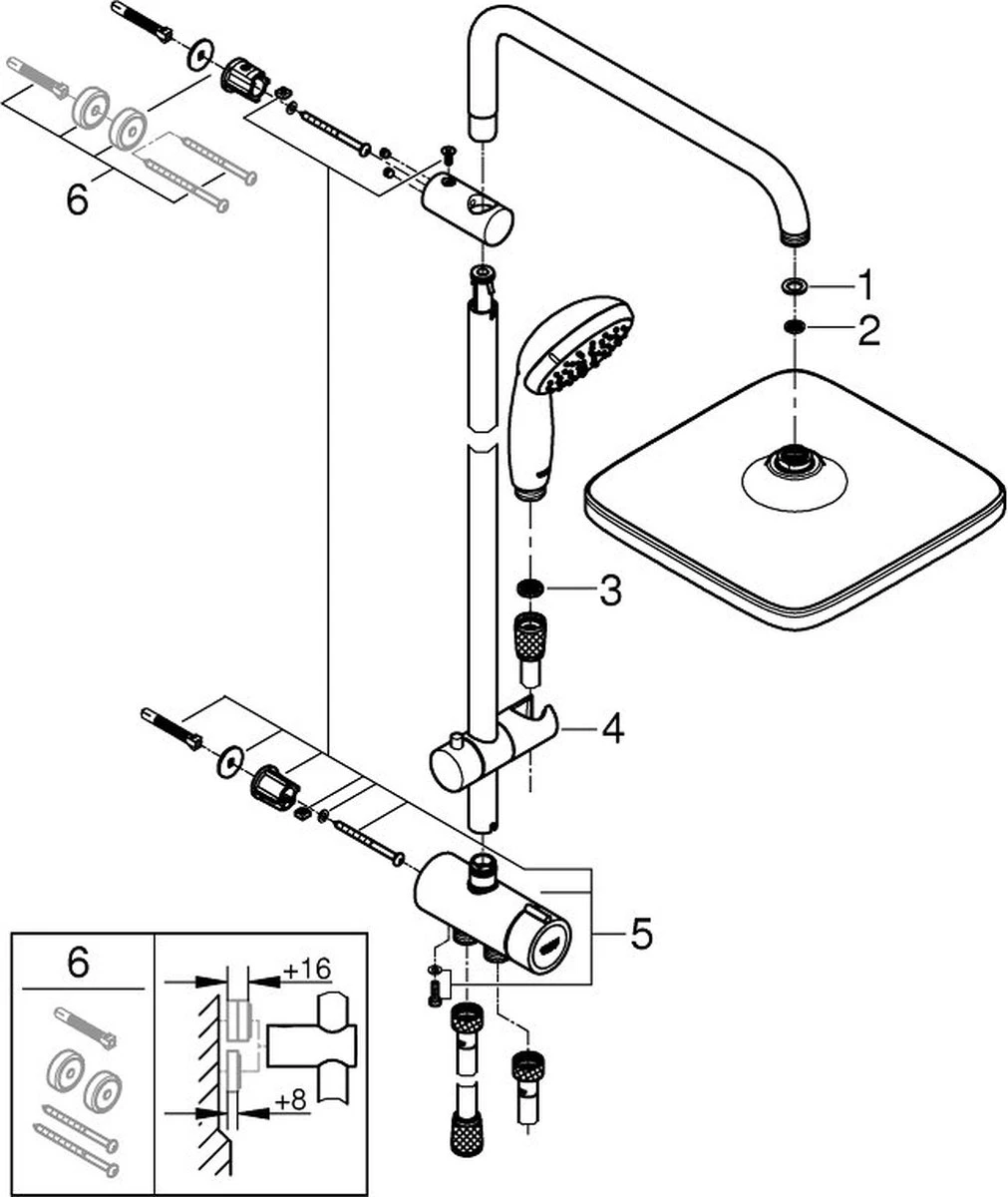 6

1

2

3

4

5

6

+16

+8